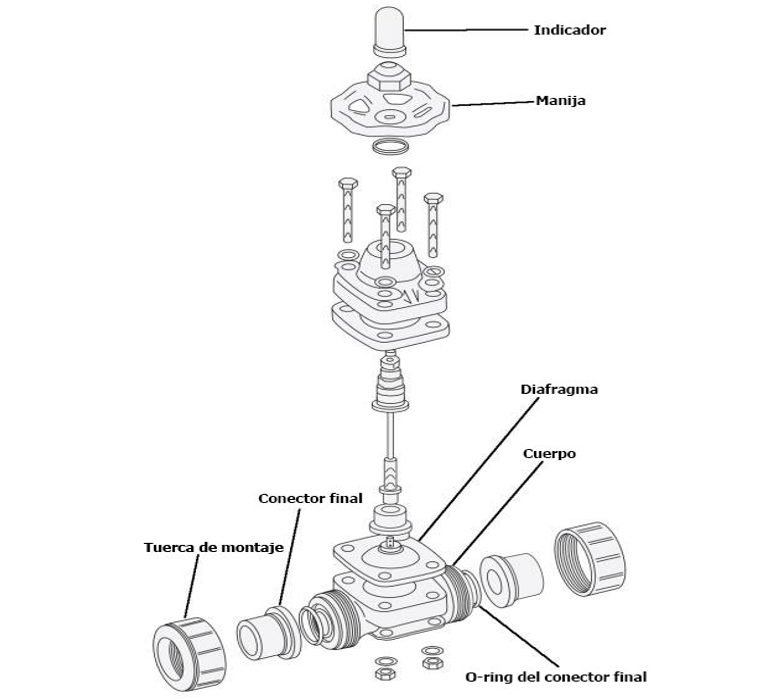 Indicador

Manija

Diafragma

Cuerpo

Conector final

Tuerca de montaje

O-ring del conector final