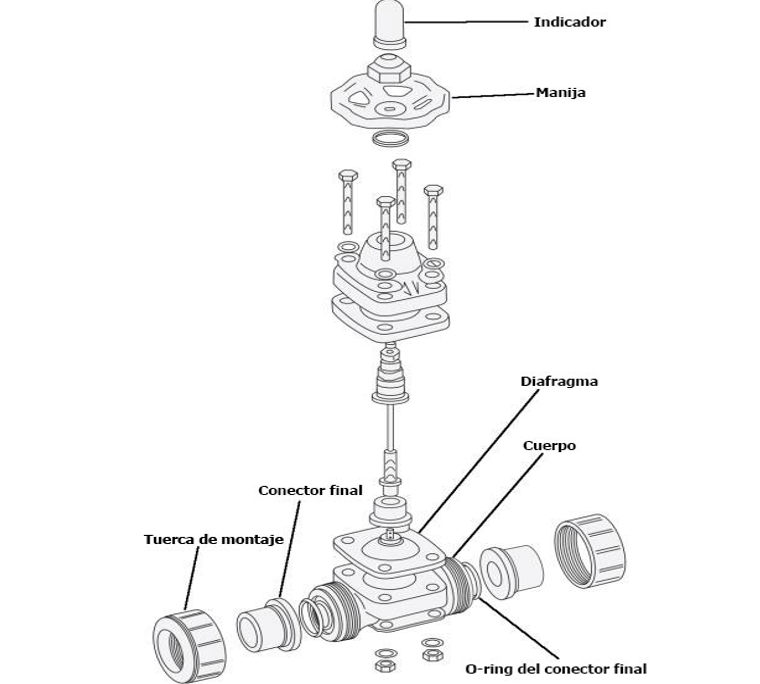 Indicador

Manija

Diafragma

Cuerpo

Conector final

Tuerca de montaje

O-ring del conector final