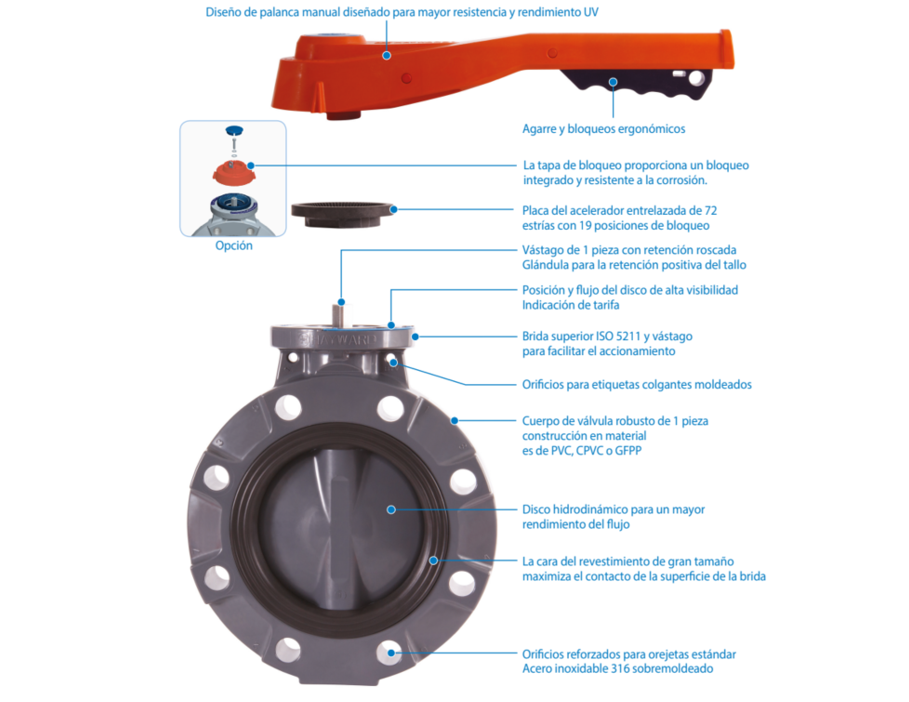 Diseño de palanca manual diseñado para mayor resistencia y rendimiento UV

Agarre y bloqueos ergonómicos

La tapa de bloqueo proporciona un bloqueo integrado y resistente a la corrosión.

Opción

Placa del acelerador entrelazada de 72 estrías con 19 posiciones de bloqueo

Vástago de 1 pieza con retención roscada Glándula para la retención positiva del tallo

Posición y flujo del disco de alta visibilidad Indicación de tarifa

HAYWARD

Brida superior ISO 5211 y vástago para facilitar el accionamiento

Orificios para etiquetas colgantes moldeados

Cuerpo de válvula robusto de 1 pieza construcción en material es de PVC, CPVC o GFPP

Disco hidrodinámico para un mayor rendimiento del flujo

La cara del revestimiento de gran tamaño maximiza el contacto de la superficie de la brida

Orificios reforzados para orejetas estándar Acero inoxidable 316 sobremoldeado